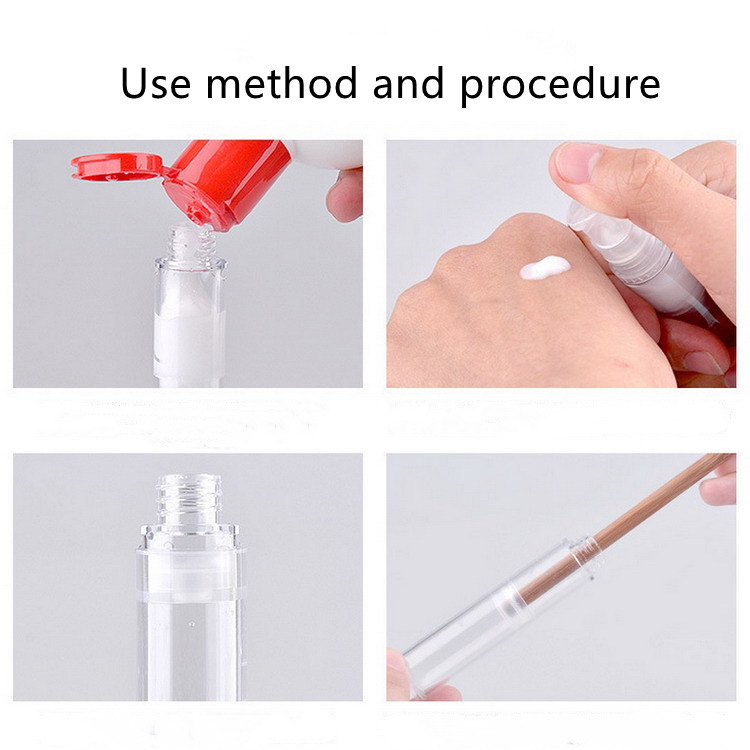 Use method and procedure